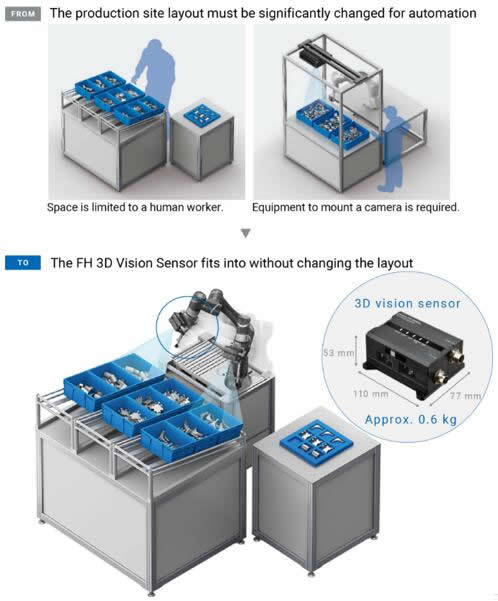 FROM The production site layout must be significantly changed for automation

Space is limited to a human worker.

Equipment to mount a camera is required.

TO The FH 3D Vision Sensor fits into without changing the layout

3D vision sensor

53 mm

110 mm

77 mm

Approx. 0.6 kg